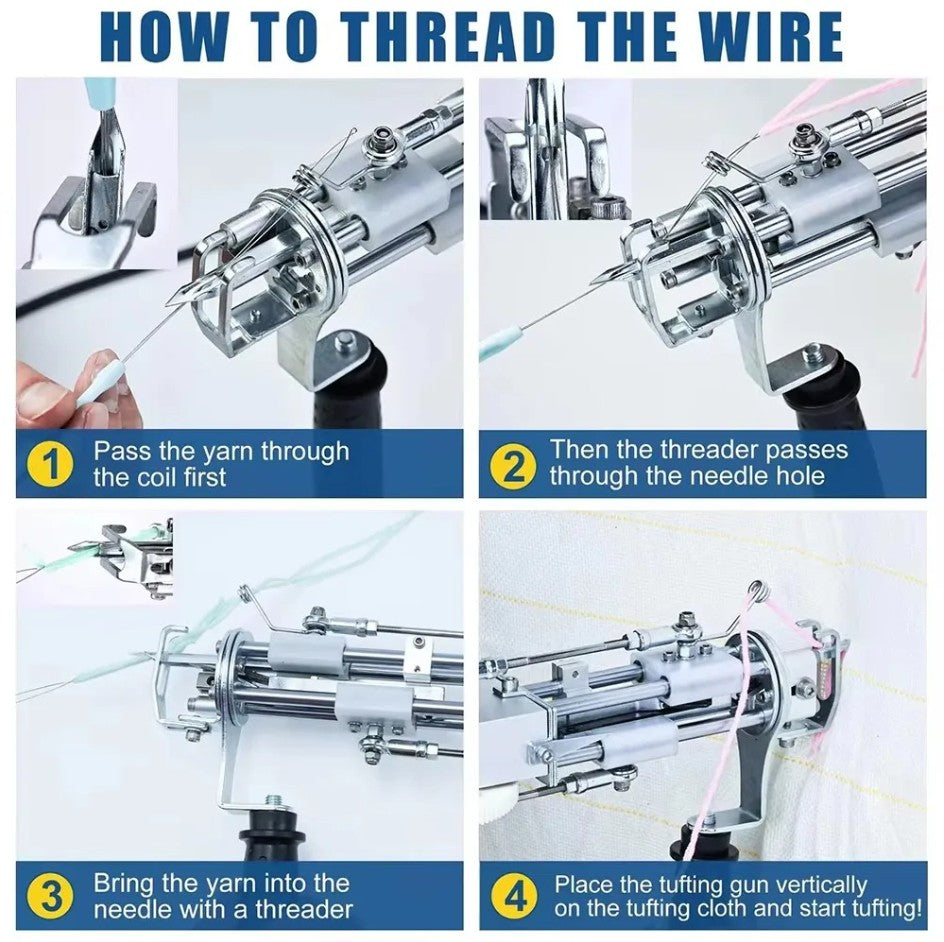 HOW TO THREAD THE WIRE

1 Pass the yarn through the coil first

2 Then the threader passes through the needle hole

3 Bring the yarn into the needle with a threader

4 Place the tufting gun vertically on the tufting cloth and start tufting!