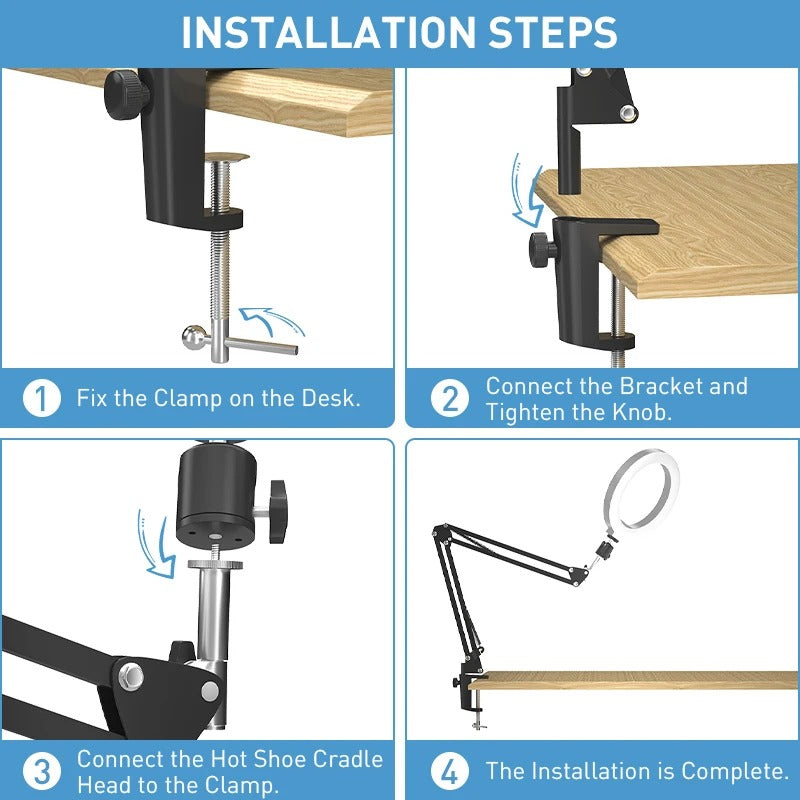 INSTALLATION STEPS

1 Fix the Clamp on the Desk.

2 Connect the Bracket and Tighten the Knob.

3 Connect the Hot Shoe Cradle Head to the Clamp.

4 The Installation is Complete.